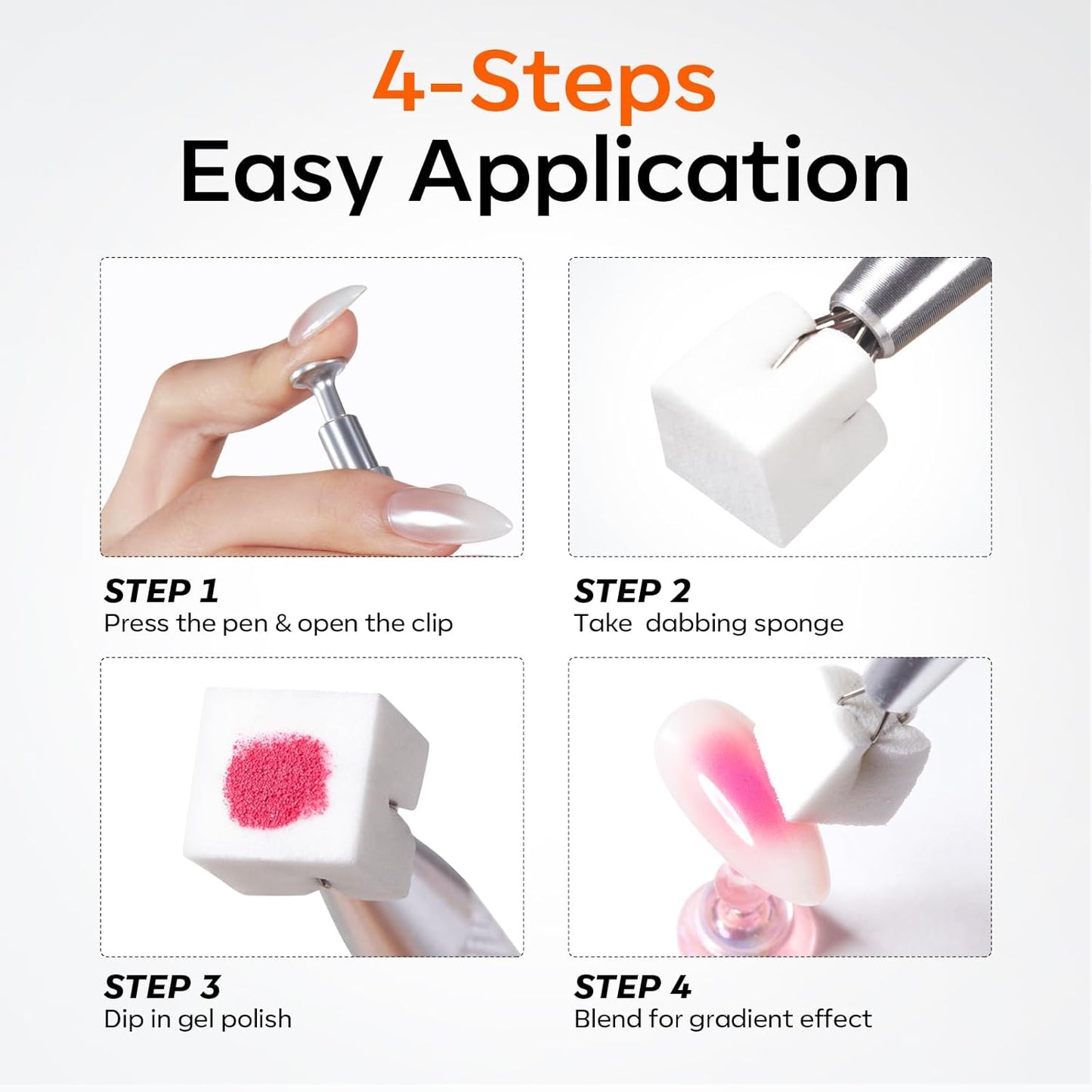 4-Steps
Easy Application

STEP 1
Press the pen & open the clip

STEP 2
Take  dabbing sponge

STEP 3
Dip in gel polish

STEP 4
Blend for gradient effect